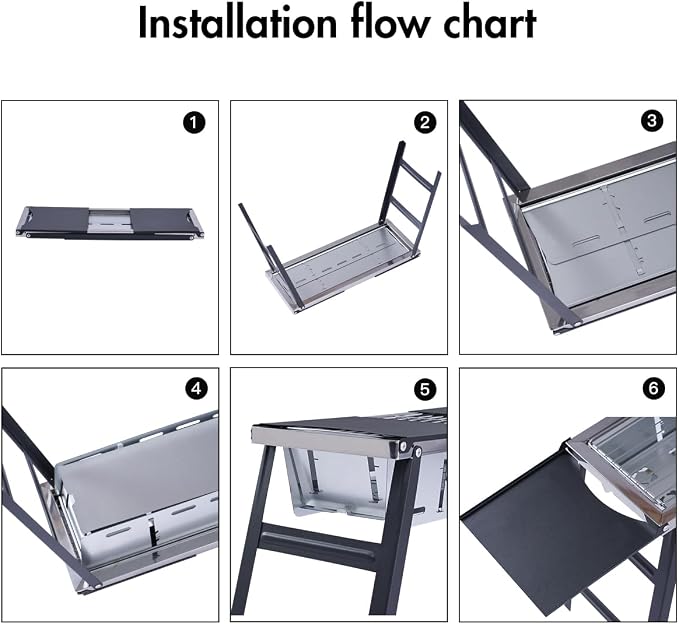 Installation flow chart

1

2

3

4

5

6