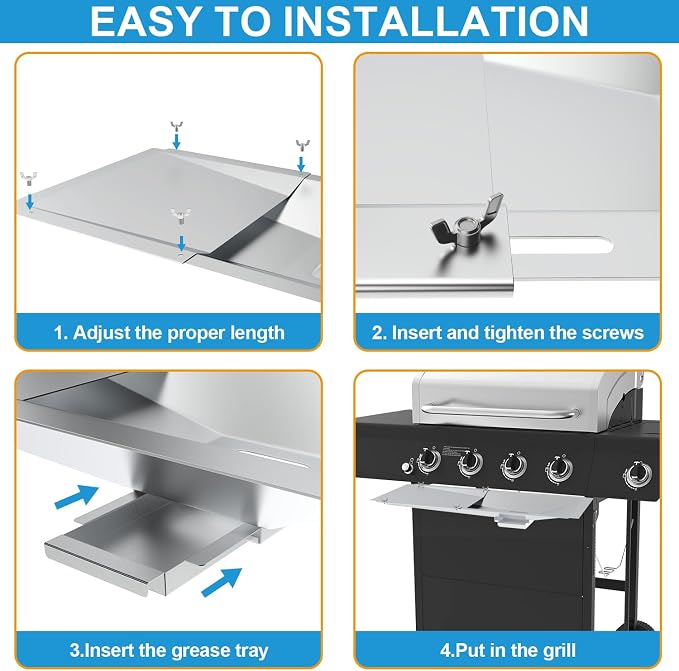 EASY TO INSTALLATION

1. Adjust the proper length

2. Insert and tighten the screws

3.Insert the grease tray

4.Put in the grill