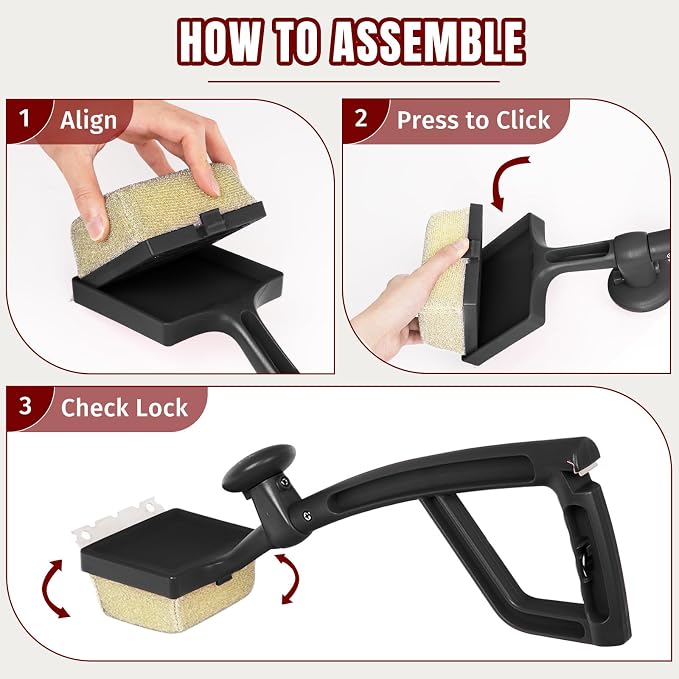 HOW TO ASSEMBLE

1 Align

2 Press to Click

3 Check Lock