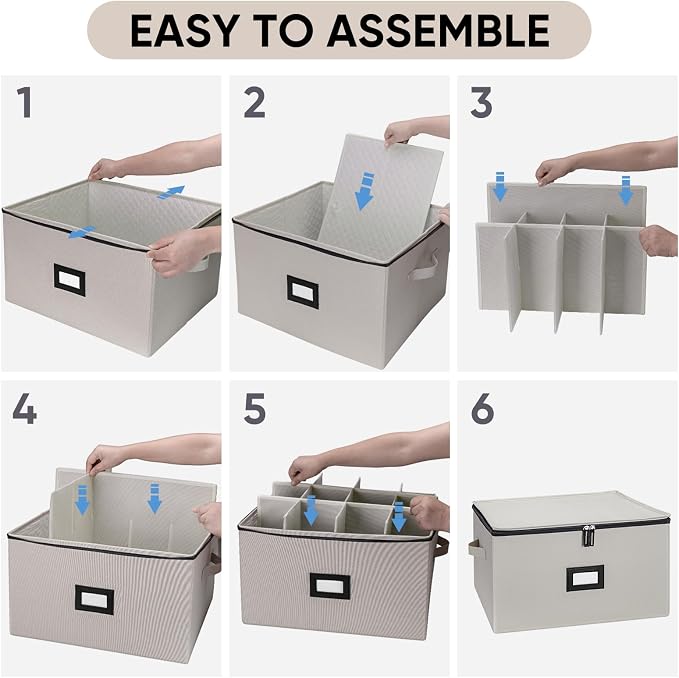 EASY TO ASSEMBLE

1

2

3

4

5

6