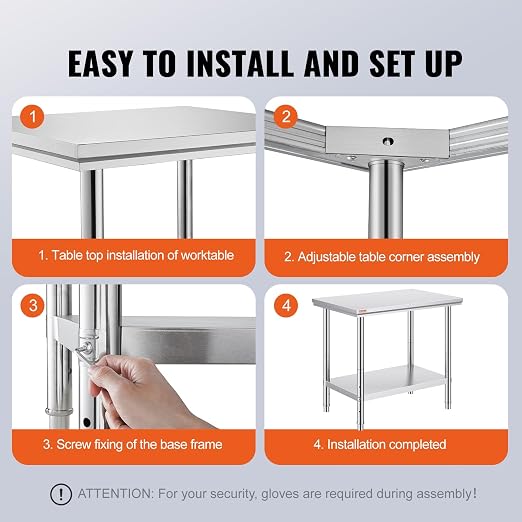 EASY TO INSTALL AND SET UP

1

1. Table top installation of worktable

2

2. Adjustable table corner assembly

3

3. Screw fixing of the base frame

4

4. Installation completed

! ATTENTION: For your security, gloves are required during assembly!