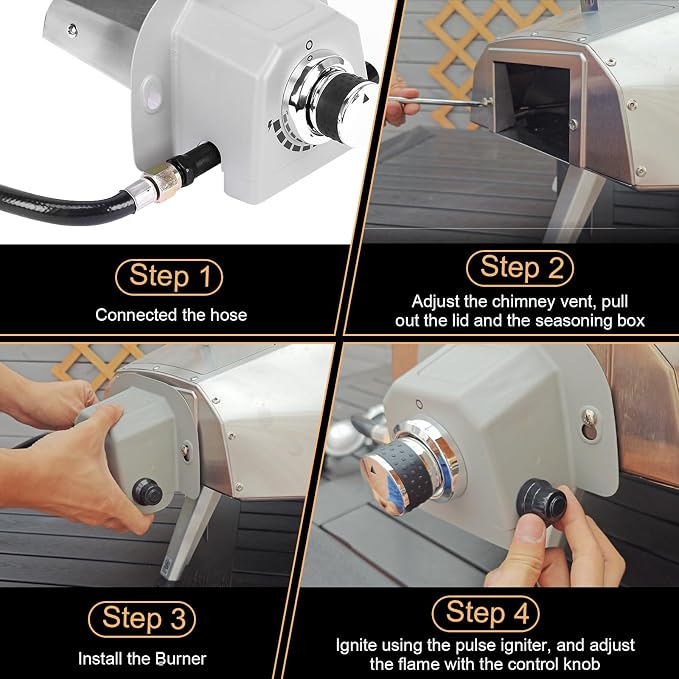 Step 1

Connected the hose

Step 2

Adjust the chimney vent, pull out the lid and the seasoning box

Step 3

Install the Burner

Step 4

Ignite using the pulse igniter, and adjust the flame with the control knob