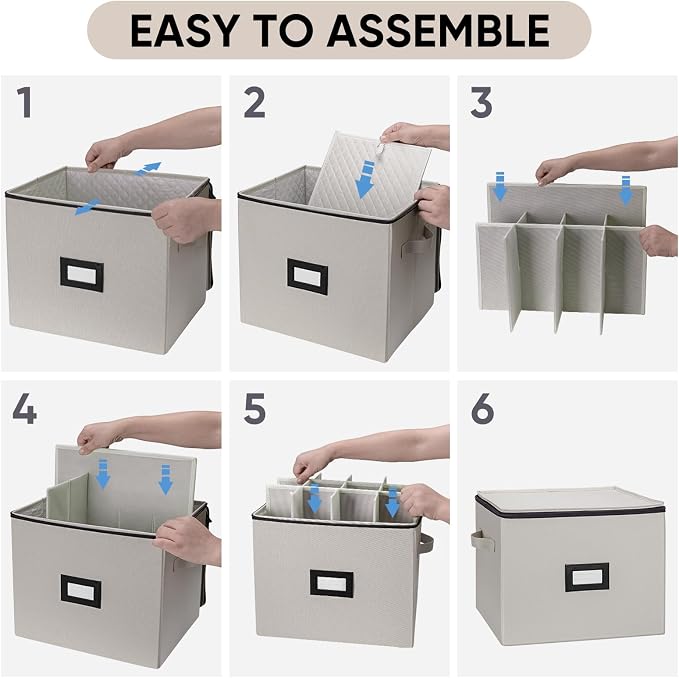 EASY TO ASSEMBLE

1

2

3

4

5

6