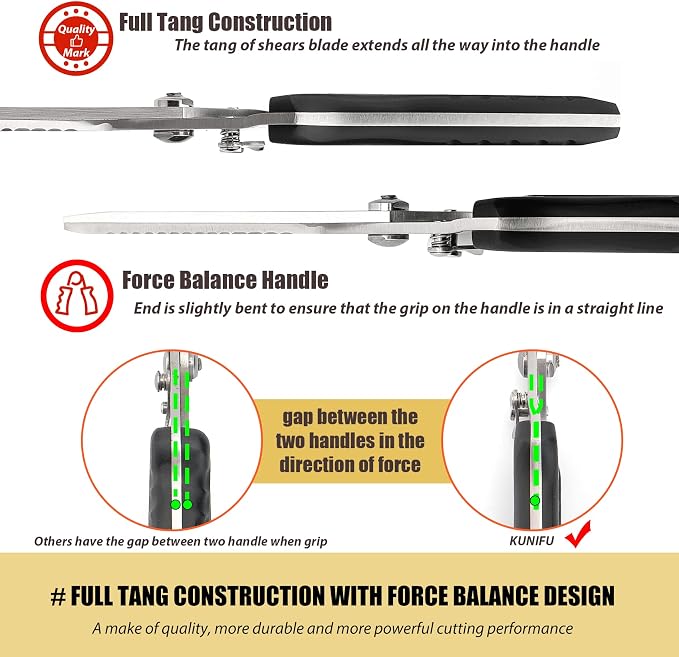 Quality Mark

Full Tang Construction

The tang of shears blade extends all the way into the handle

Force Balance Handle

End is slightly bent to ensure that the grip on the handle is in a straight line

gap between the two handles in the direction of force

Others have the gap between two handle when grip

KUNIFU ✓

# FULL TANG CONSTRUCTION WITH FORCE BALANCE DESIGN

A make of quality, more durable and more powerful cutting performance