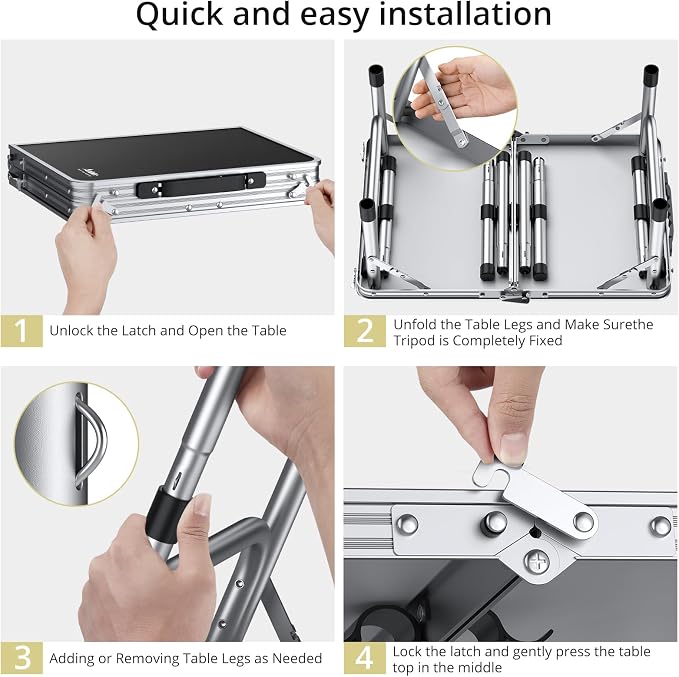 Quick and easy installation

1 Unlock the Latch and Open the Table

2 Unfold the Table Legs and Make Surethe Tripod is Completely Fixed

3 Adding or Removing Table Legs as Needed

4 Lock the latch and gently press the table top in the middle