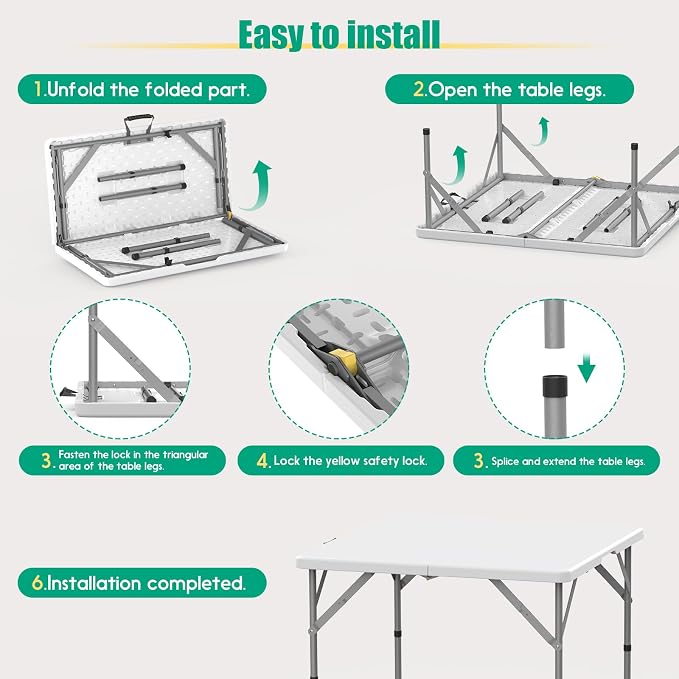 Easy to install

1.Unfold the folded part.

2.Open the table legs.

3. Fasten the lock in the triangular area of the table legs.

4. Lock the yellow safety lock.

3. Splice and extend the table legs.

6.Installation completed.