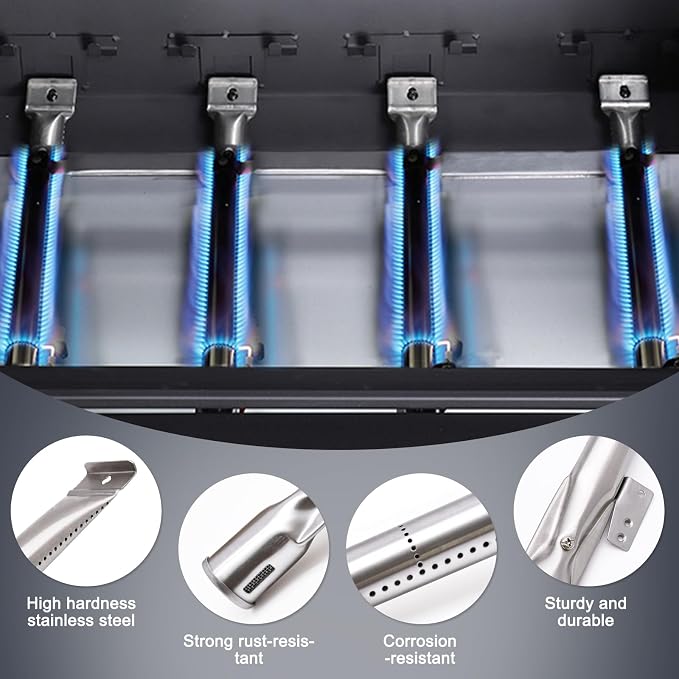 High hardness stainless steel

Strong rust-resistant

Corrosion -resistant

Sturdy and durable