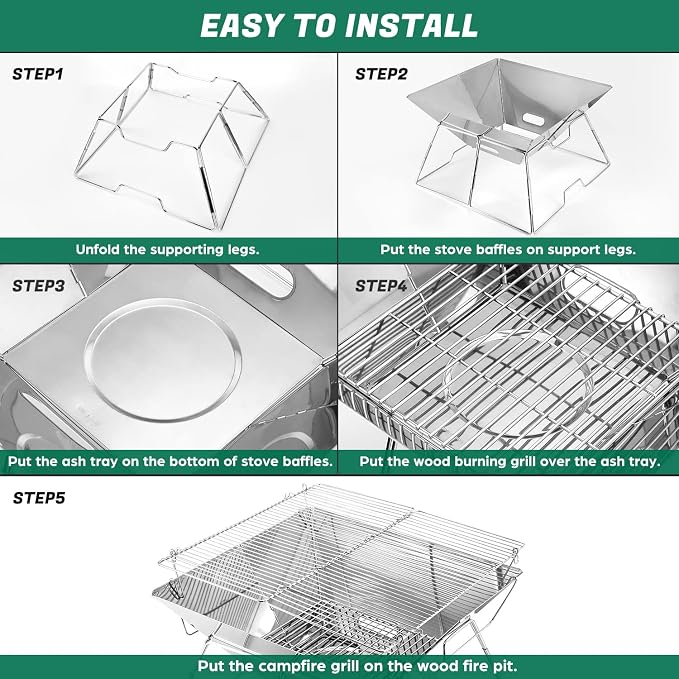 EASY TO INSTALL

STEP1

Unfold the supporting legs.

STEP2

Put the stove baffles on support legs.

STEP3

Put the ash tray on the bottom of stove baffles.

STEP4

Put the wood burning grill over the ash tray.

STEP5

Put the campfire grill on the wood fire pit.