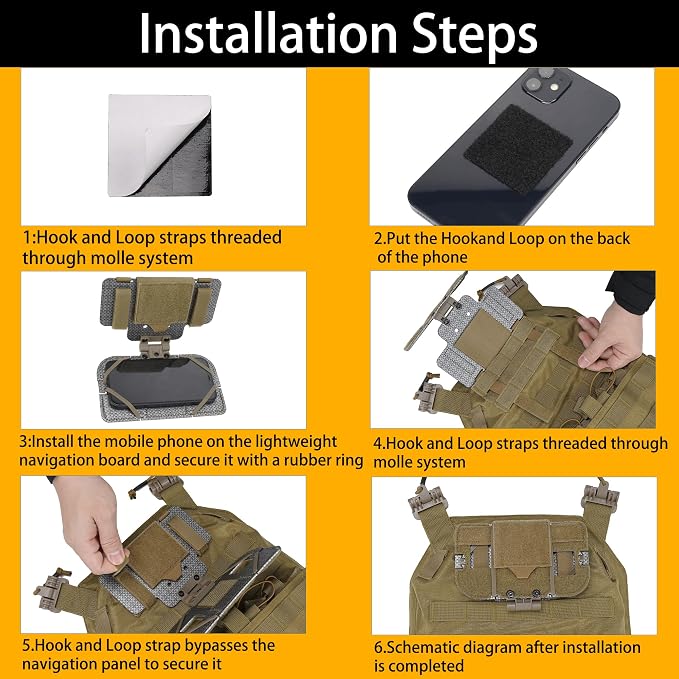 Installation Steps

1:Hook and Loop straps threaded through molle system

2.Put the Hookand Loop on the back of the phone

3:Install the mobile phone on the lightweight navigation board and secure it with a rubber ring

4.Hook and Loop straps threaded through molle system

5.Hook and Loop strap bypasses the navigation panel to secure it

6.Schematic diagram after installation is completed